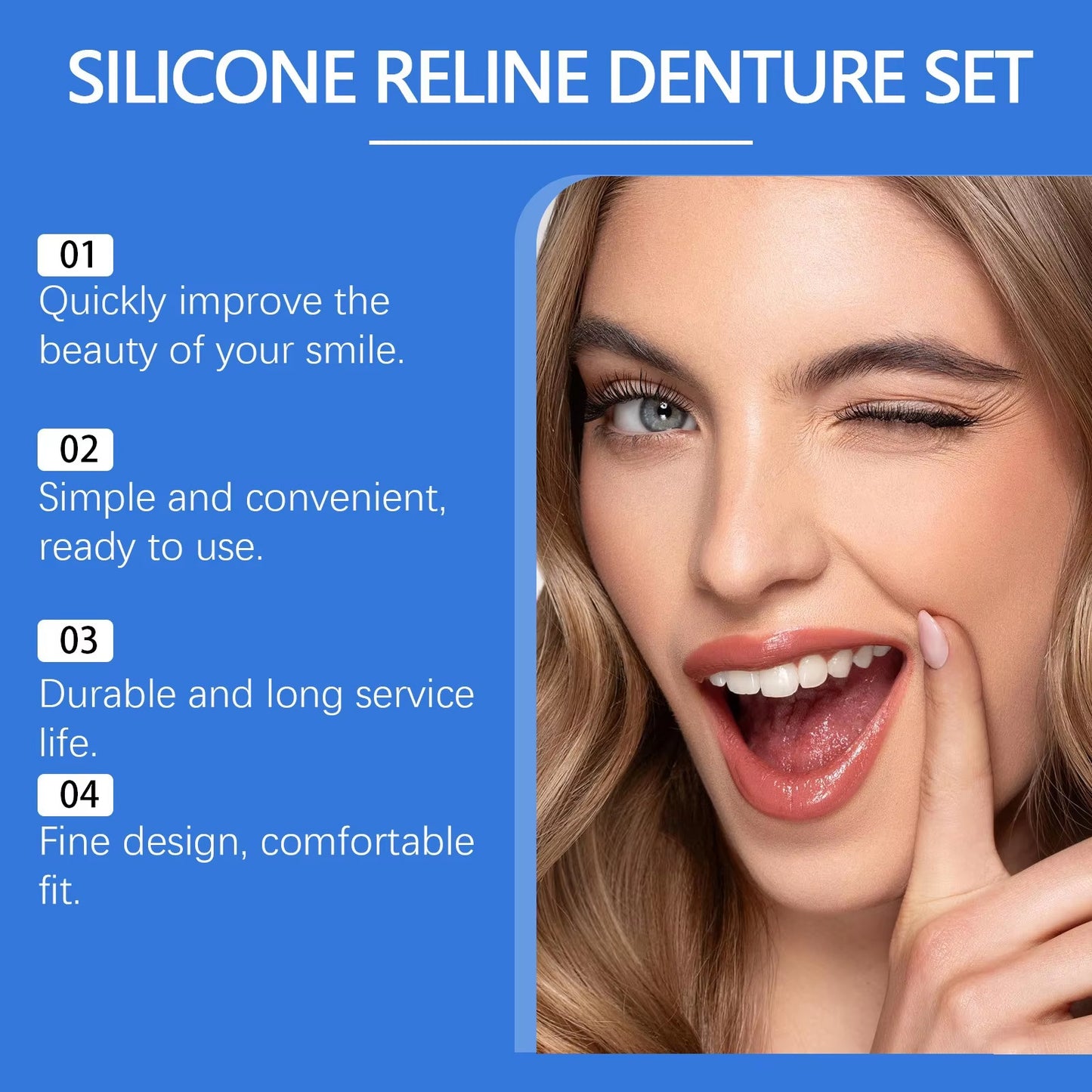 SILICONE RELINE DENTURE SET

01
Quickly improve the beauty of your smile.

02
Simple and convenient, ready to use.

03
Durable and long service life.

04
Fine design, comfortable fit.