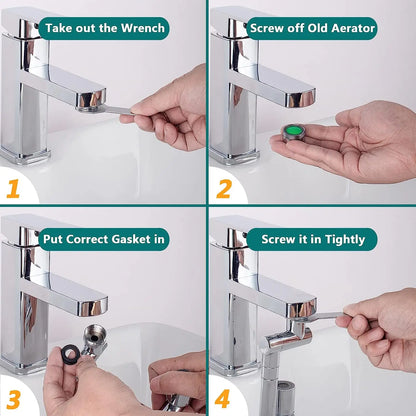 Take out the Wrench

1

Screw off Old Aerator

2

Put Correct Gasket in

3

Screw it in Tightly

4