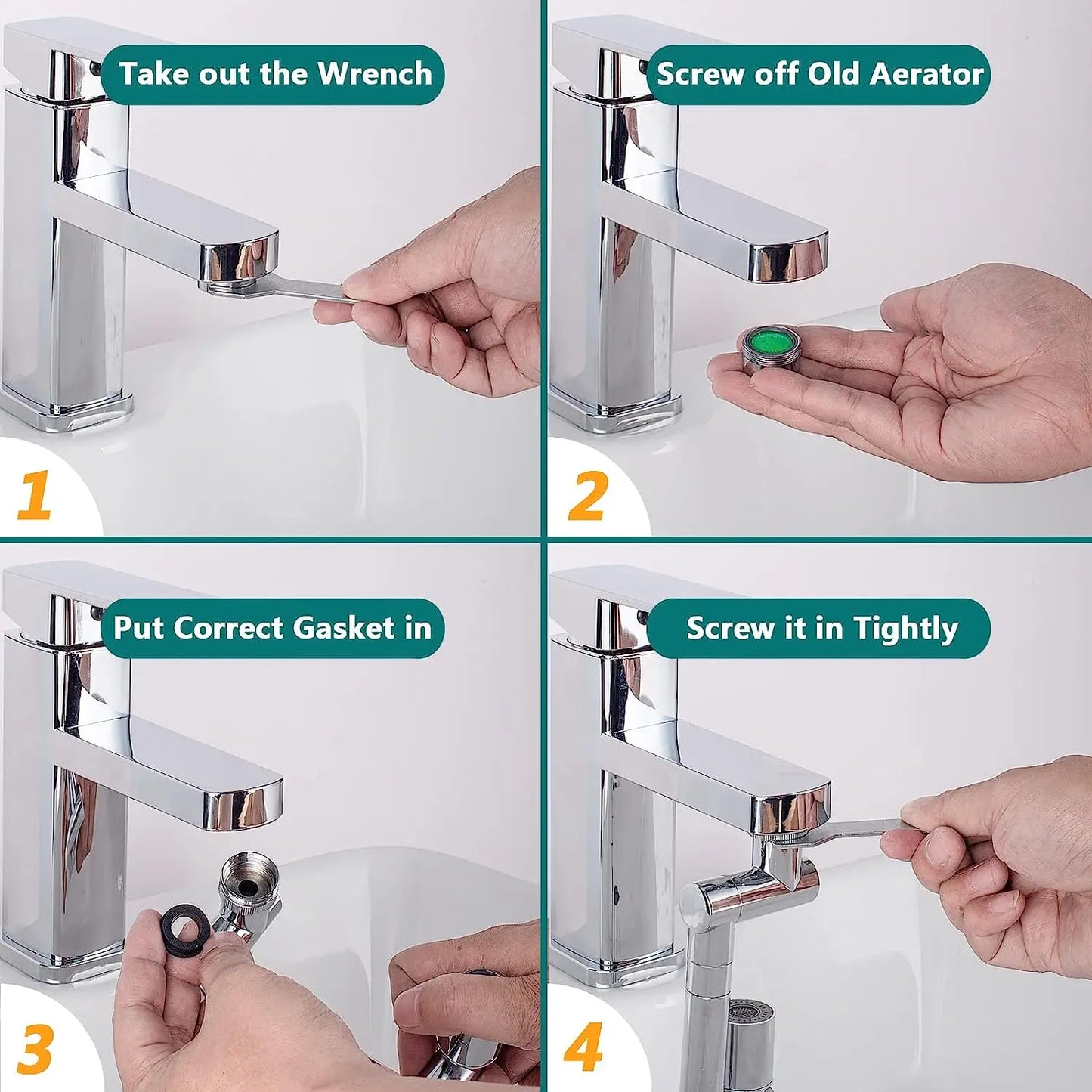 Take out the Wrench

1

Screw off Old Aerator

2

Put Correct Gasket in

3

Screw it in Tightly

4