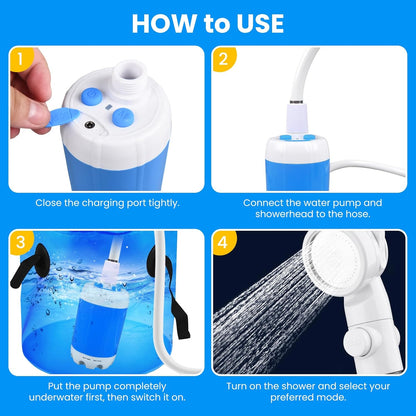 HOW to USE

1

Close the charging port tightly.

2

Connect the water pump and showerhead to the hose.

3

Put the pump completely underwater first, then switch it on.

4

Turn on the shower and select your preferred mode.